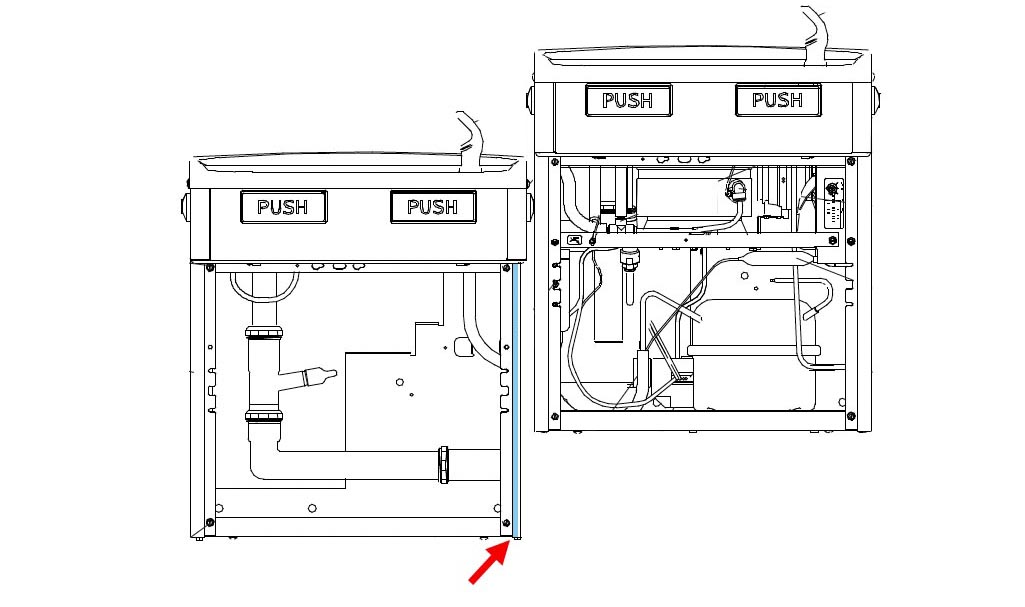 PUSH PUSH

PUSH PUSH