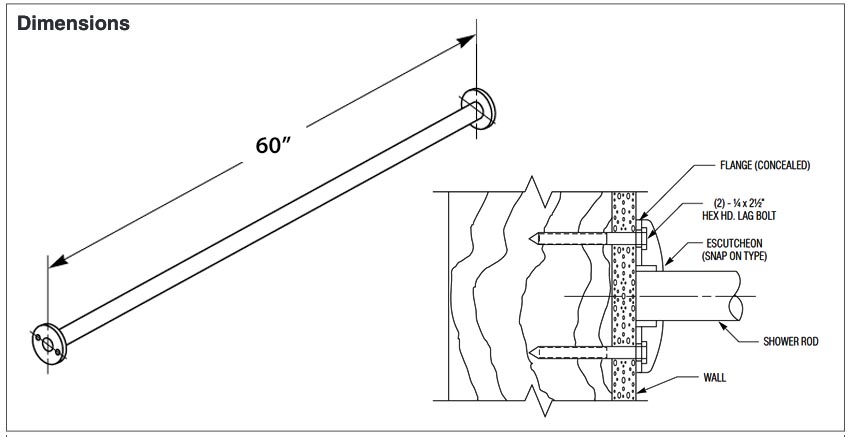 Dimensions

60"

FLANGE (CONCEALED)

(2) - ¼ x 2½"
HEX HD. LAG BOLT

ESCUTCHEON
(SNAP ON TYPE)

SHOWER ROD

WALL