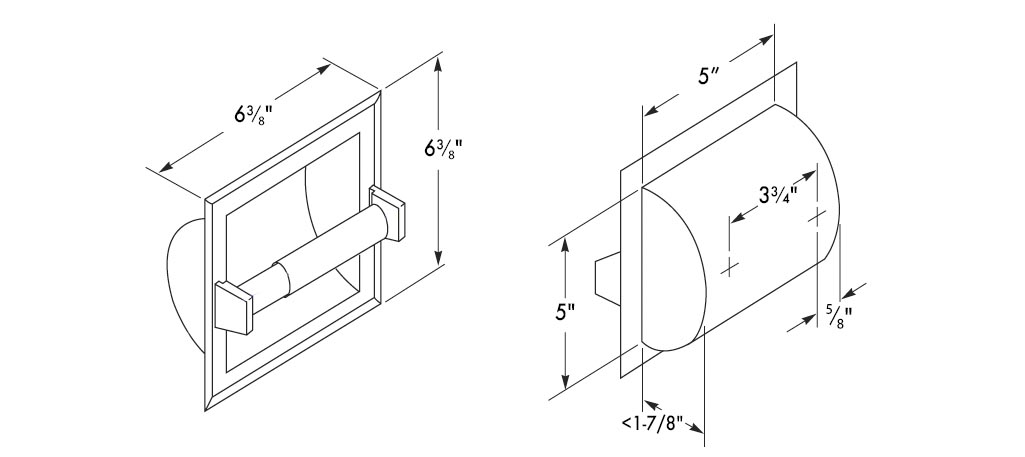 $6\frac{3}{8}$"

$6\frac{3}{8}$"

5"

$3\frac{3}{4}$"

5"

$\frac{5}{8}$"

<1-7/8"