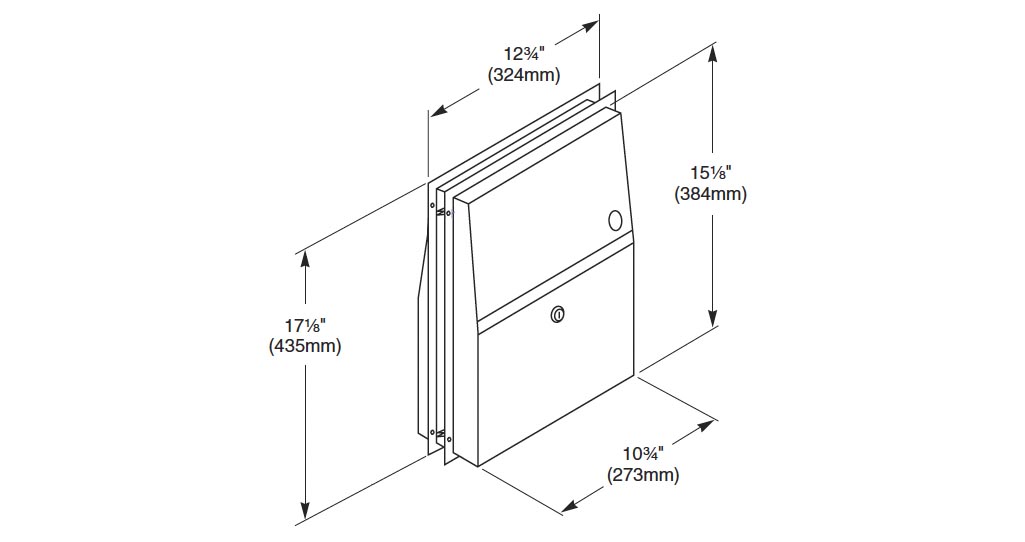 12¾"
(324mm)

15⅛"
(384mm)

17⅛"
(435mm)

10¾"
(273mm)