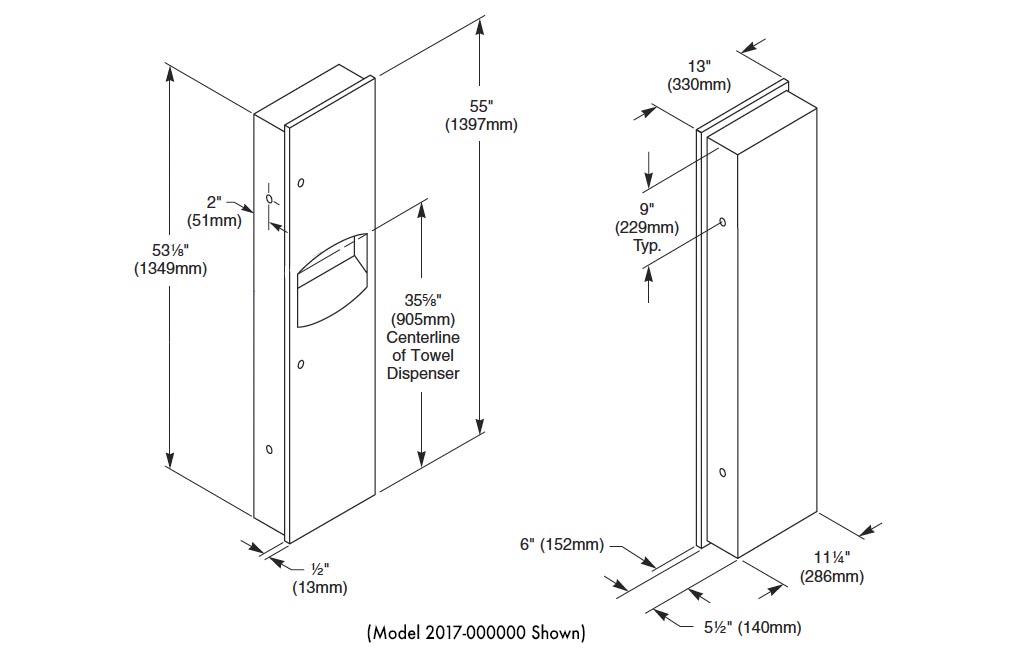 55"
(1397mm)

2"
(51mm)

53⅛"
(1349mm)

35⅝"
(905mm)
Centerline
of Towel
Dispenser

½"
(13mm)

13"
(330mm)

9"
(229mm)
Typ.

6" (152mm)

11¼"
(286mm)

5½" (140mm)

(Model 2017-000000 Shown)