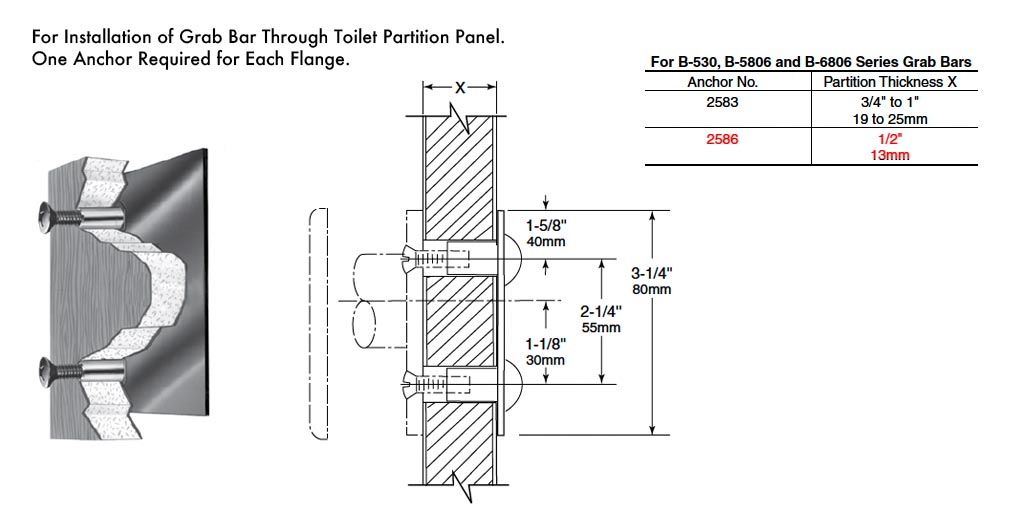 For Installation of Grab Bar Through Toilet Partition Panel.
One Anchor Required for Each Flange.

For B-530, B-5806 and B-6806 Series Grab Bars

| Anchor No. | Partition Thickness X |
|---|---|
| 2583 | 3/4" to 1" 19 to 25mm |
| 2586 | 1/2" 13mm |

X

1-5/8"
40mm

3-1/4"
80mm

2-1/4"
55mm

1-1/8"
30mm