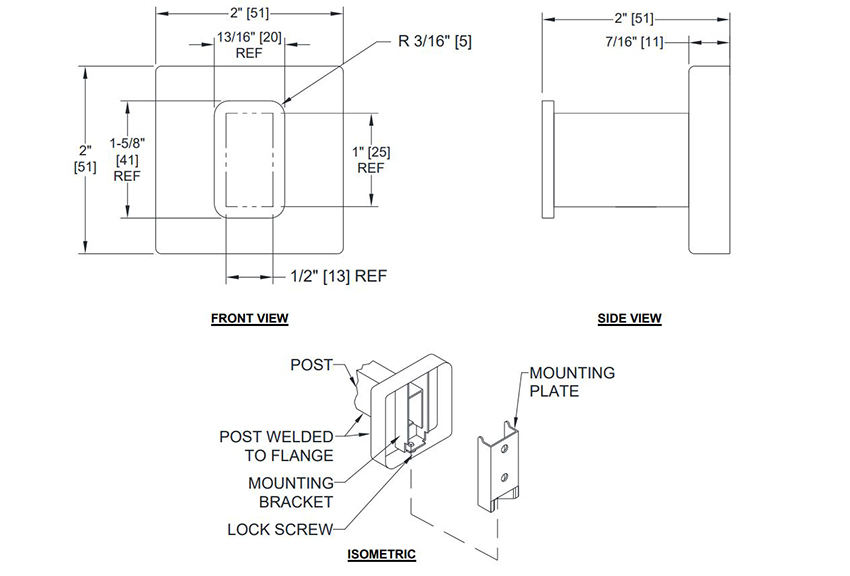 2" [51]

13/16" [20]
REF

R 3/16" [5]

2"
[51]

1-5/8"
[41]
REF

1" [25]
REF

1/2" [13] REF

FRONT VIEW

2" [51]

7/16" [11]

SIDE VIEW

POST

POST WELDED
TO FLANGE

MOUNTING
BRACKET

LOCK SCREW

MOUNTING
PLATE

ISOMETRIC