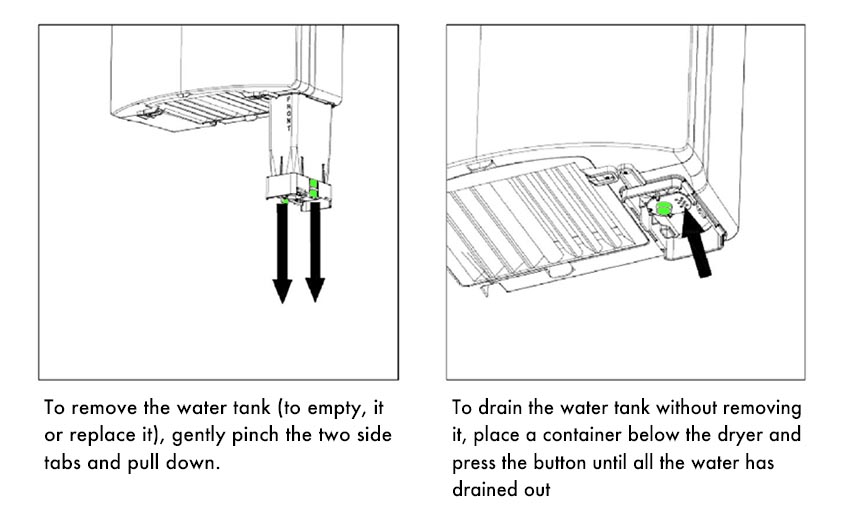 FRONT

To remove the water tank (to empty, it or replace it), gently pinch the two side tabs and pull down.

To drain the water tank without removing it, place a container below the dryer and press the button until all the water has drained out