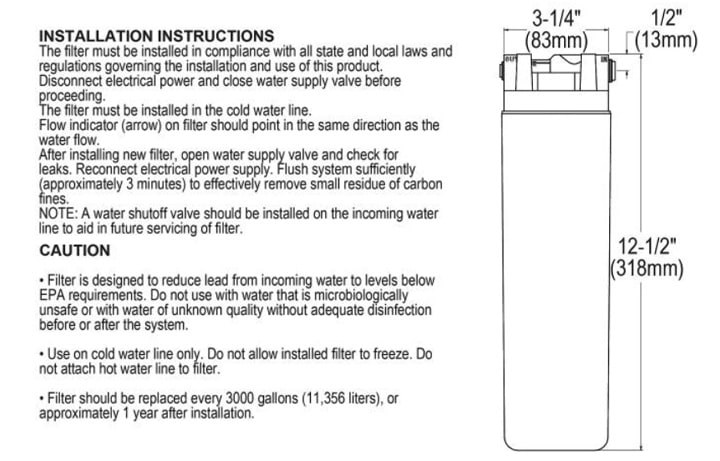 INSTALLATION INSTRUCTIONS
The filter must be installed in compliance with all state and local laws and regulations governing the installation and use of this product.
Disconnect electrical power and close water supply valve before proceeding.
The filter must be installed in the cold water line.
Flow indicator (arrow) on filter should point in the same direction as the water flow.
After installing new filter, open water supply valve and check for leaks. Reconnect electrical power supply. Flush system sufficiently (approximately 3 minutes) to effectively remove small residue of carbon fines.
NOTE: A water shutoff valve should be installed on the incoming water line to aid in future servicing of filter.

CAUTION

• Filter is designed to reduce lead from incoming water to levels below EPA requirements. Do not use with water that is microbiologically unsafe or with water of unknown quality without adequate disinfection before or after the system.

• Use on cold water line only. Do not allow installed filter to freeze. Do not attach hot water line to filter.

• Filter should be replaced every 3000 gallons (11,356 liters), or approximately 1 year after installation.

3-1/4" (83mm)

1/2" (13mm)

OUT

IN

12-1/2" (318mm)