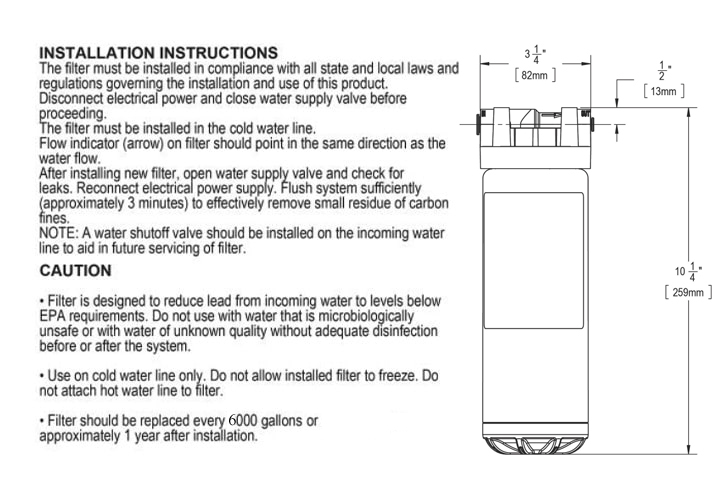 INSTALLATION INSTRUCTIONS
The filter must be installed in compliance with all state and local laws and regulations governing the installation and use of this product.
Disconnect electrical power and close water supply valve before proceeding.
The filter must be installed in the cold water line.
Flow indicator (arrow) on filter should point in the same direction as the water flow.
After installing new filter, open water supply valve and check for leaks. Reconnect electrical power supply. Flush system sufficiently (approximately 3 minutes) to effectively remove small residue of carbon fines.
NOTE: A water shutoff valve should be installed on the incoming water line to aid in future servicing of filter.

CAUTION

• Filter is designed to reduce lead from incoming water to levels below EPA requirements. Do not use with water that is microbiologically unsafe or with water of unknown quality without adequate disinfection before or after the system.

• Use on cold water line only. Do not allow installed filter to freeze. Do not attach hot water line to filter.

• Filter should be replaced every 6000 gallons or approximately 1 year after installation.

$3\frac{1}{4}$"
[ 82mm ]

$\frac{1}{2}$"
[ 13mm ]

OUT

$10\frac{1}{4}$"
[ 259mm ]