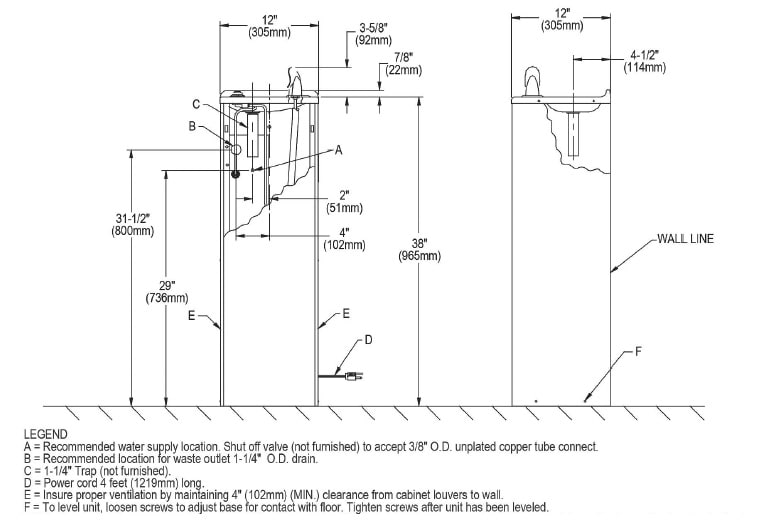 12"
(305mm)

3-5/8"
(92mm)

7/8"
(22mm)

C

B

A

2"
(51mm)

4"
(102mm)

31-1/2"
(800mm)

29"
(736mm)

38"
(965mm)

E

E

D

12"
(305mm)

4-1/2"
(114mm)

WALL LINE

F

LEGEND
A = Recommended water supply location. Shut off valve (not furnished) to accept 3/8" O.D. unplated copper tube connect.
B = Recommended location for waste outlet 1-1/4" O.D. drain.
C = 1-1/4" Trap (not furnished).
D = Power cord 4 feet (1219mm) long.
E = Insure proper ventilation by maintaining 4" (102mm) (MIN.) clearance from cabinet louvers to wall.
F = To level unit, loosen screws to adjust base for contact with floor. Tighten screws after unit has been leveled.