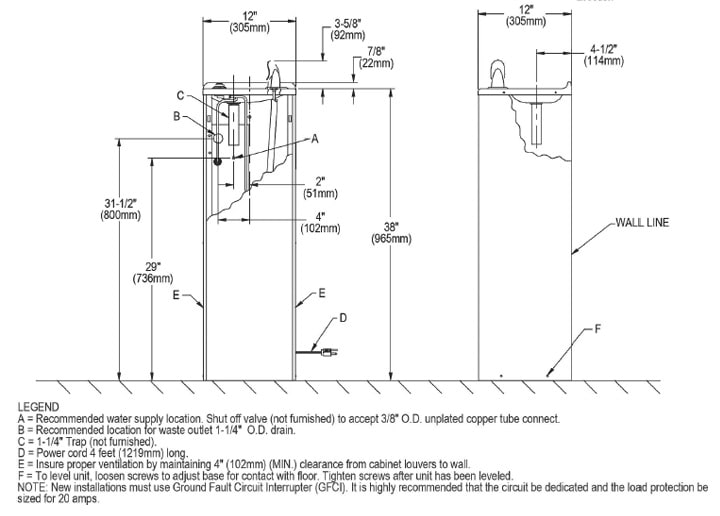 12"
(305mm)

3-5/8"
(92mm)

7/8"
(22mm)

C

B

A

2"
(51mm)

4"
(102mm)

31-1/2"
(800mm)

29"
(736mm)

38"
(965mm)

E

E

D

12"
(305mm)

4-1/2"
(114mm)

WALL LINE

F

LEGEND
A = Recommended water supply location. Shut off valve (not furnished) to accept 3/8" O.D. unplated copper tube connect.
B = Recommended location for waste outlet 1-1/4" O.D. drain.
C = 1-1/4" Trap (not furnished).
D = Power cord 4 feet (1219mm) long.
E = Insure proper ventilation by maintaining 4" (102mm) (MIN.) clearance from cabinet louvers to wall.
F = To level unit, loosen screws to adjust base for contact with floor. Tighten screws after unit has been leveled.
NOTE: New installations must use Ground Fault Circuit Interrupter (GFCI). It is highly recommended that the circuit be dedicated and the load protection be sized for 20 amps.